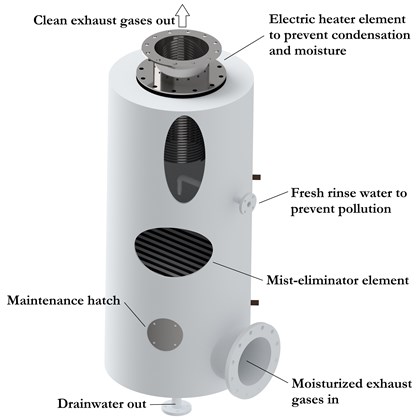 Clean exhaust gases out

Electric heater element to prevent condensation and moisture

Fresh rinse water to prevent pollution

Mist-eliminator element

Maintenance hatch

Moisturized exhaust gases in

Drainwater out